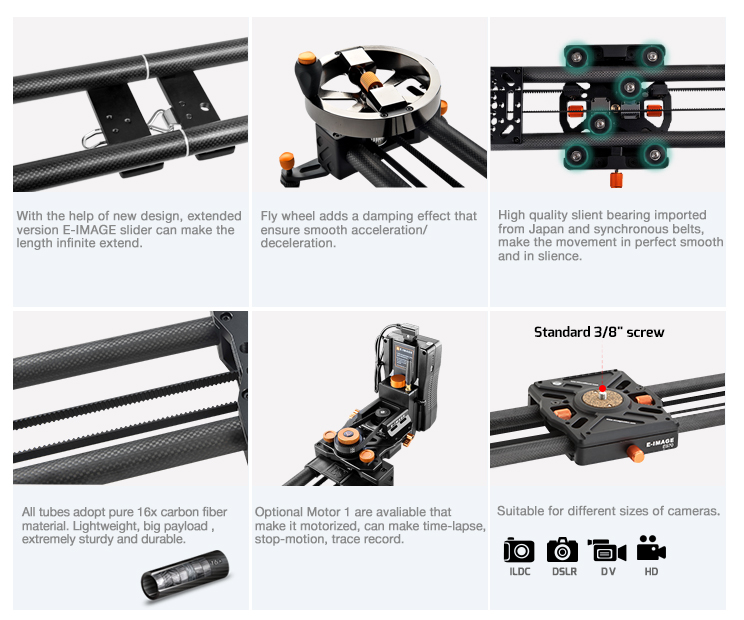 With the help of new design, extended version E-IMAGE slider can make the length infinite extend.

Fly wheel adds a damping effect that ensure smooth acceleration/ deceleration.

High quality slient bearing imported from Japan and synchronous belts, make the movement in perfect smooth and in slience.

All tubes adopt pure 16x carbon fiber material. Lightweight, big payload , extremely sturdy and durable.

Optional Motor 1 are avaliable that make it motorized, can make time-lapse, stop-motion, trace record.

Standard 3/8" screw

E-IMAGE

Suitable for different sizes of cameras.

ILDC

DSLR

DV

HD