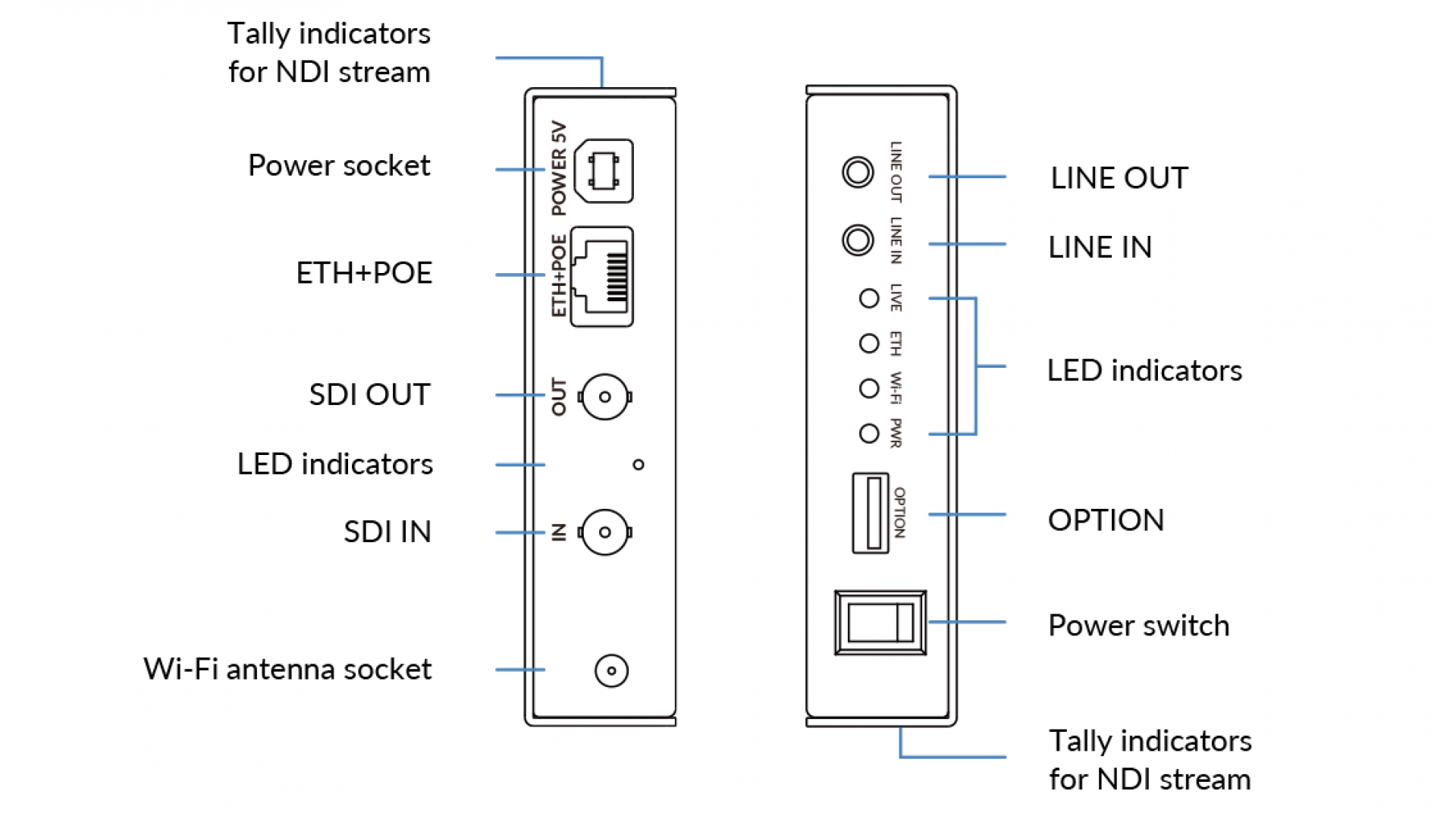 Tally indicators for NDI stream

Power socket

ETH+POE

SDI OUT

LED indicators

SDI IN

Wi-Fi antenna socket

POWER 5V

ETH+POE

OUT

IN

LINE OUT

LINE IN

LIVE

ETH

Wi-Fi

PWR

OPTION

LINE OUT

LINE IN

LED indicators

OPTION

Power switch

Tally indicators for NDI stream